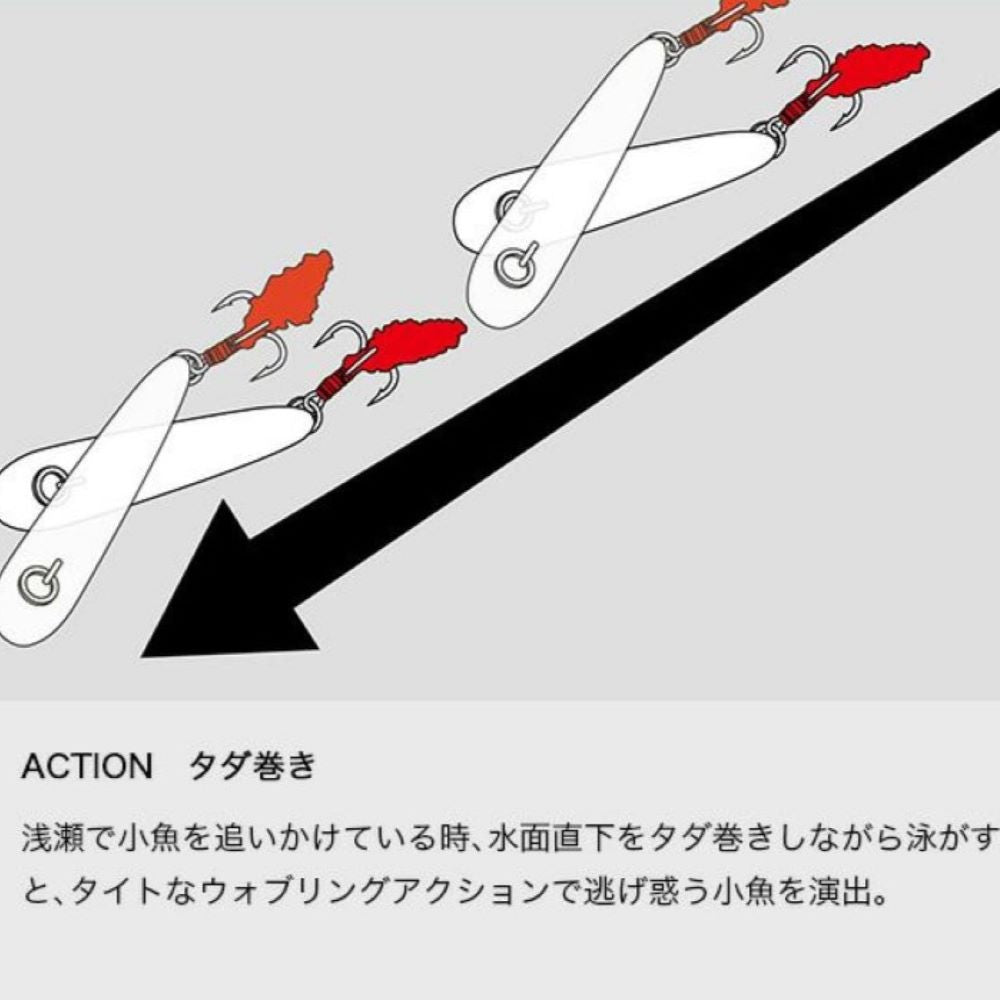 ACTION　タダ巻き

浅瀬で小魚を追いかけている時、水面直下をタダ巻きしながら泳がすと、タイトなウォブリングアクションで逃げ惑う小魚を演出。